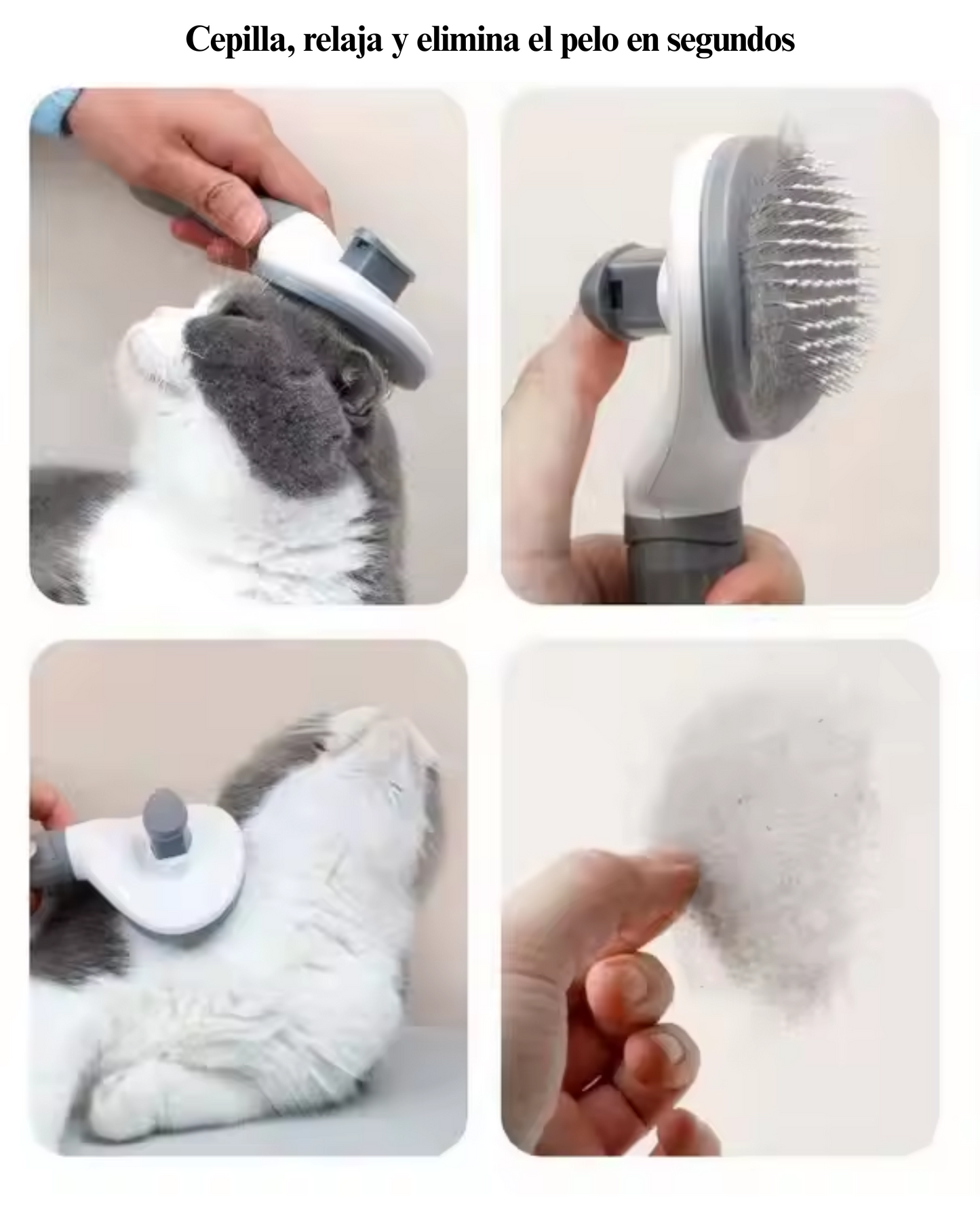 Cepilla, relaja y elimina el pelo en segundos