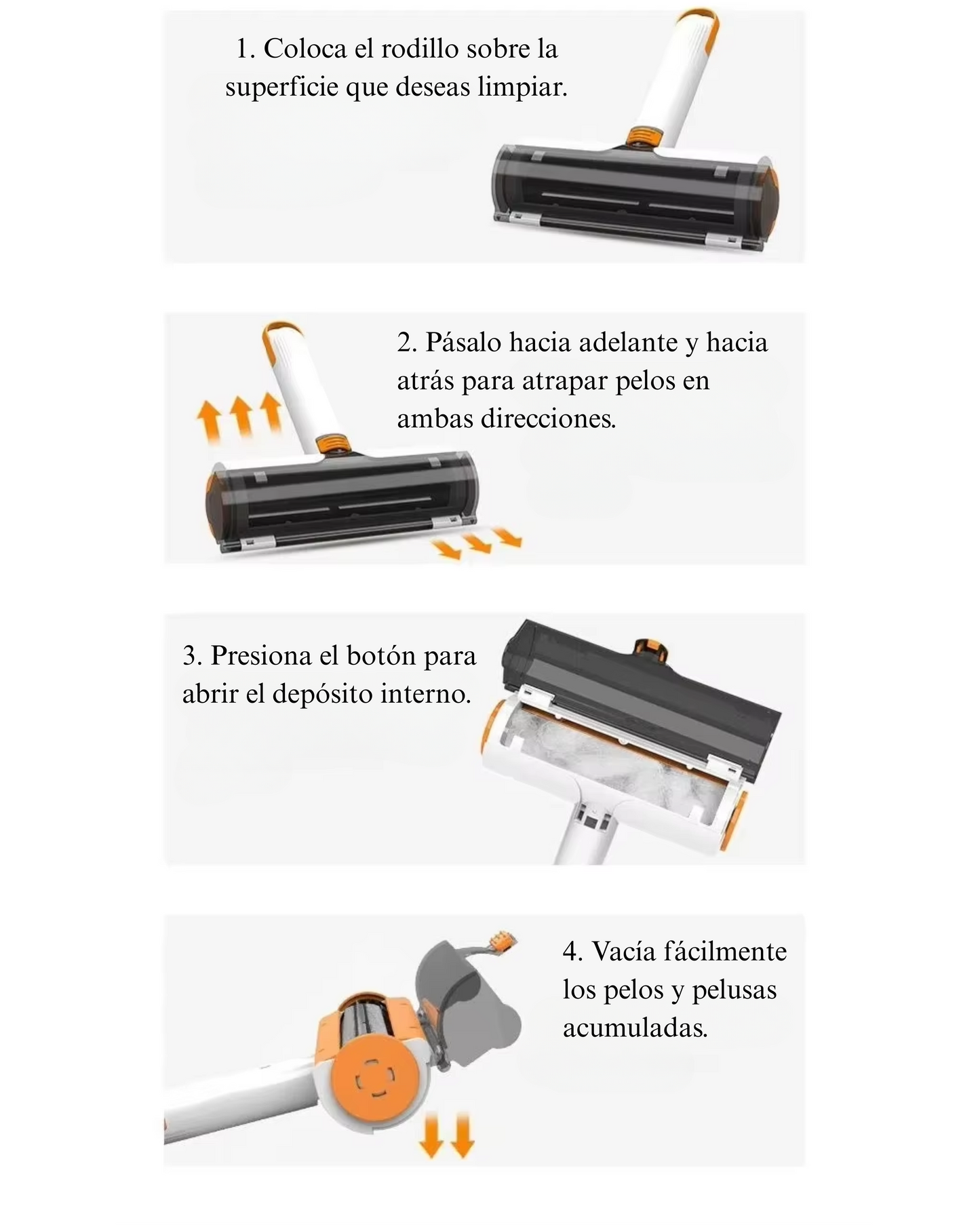 1. Coloca el rodillo sobre la superficie que deseas limpiar.

2. Pásalo hacia adelante y hacia atrás para atrapar pelos en ambas direcciones.

3. Presiona el botón para abrir el depósito interno.

4. Vacía fácilmente los pelos y pelusas acumuladas.